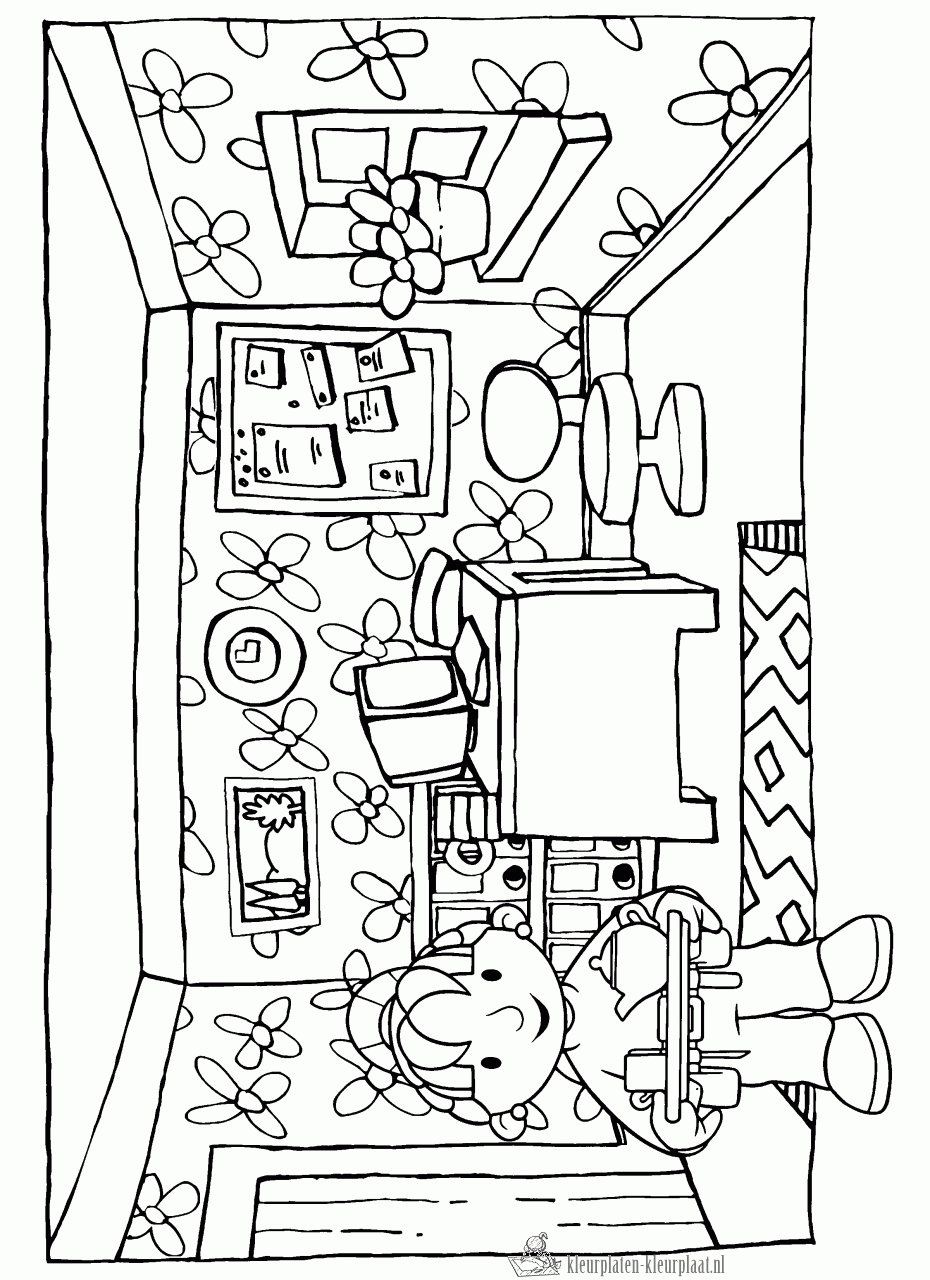 kleurplaten-kleurplaat.nl